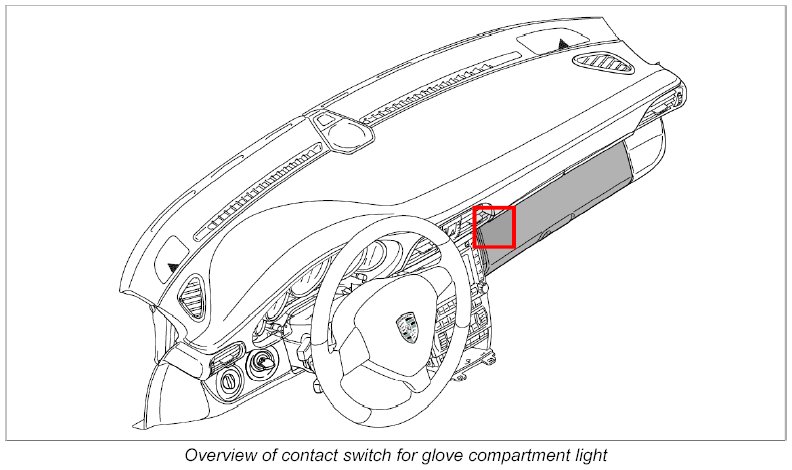 Overview of contact switch for glove compartment light