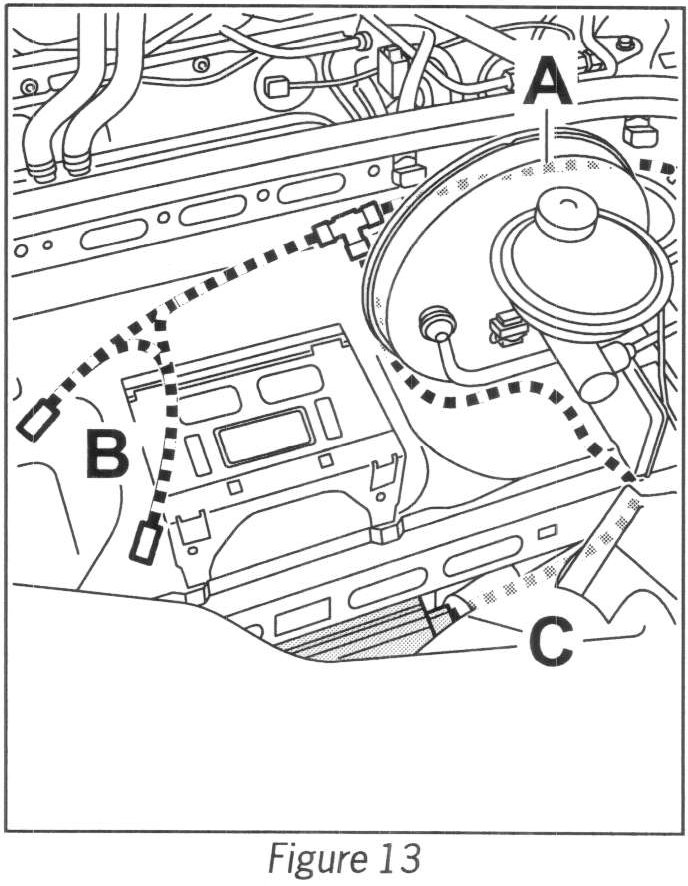 A

B

C

Figure 13