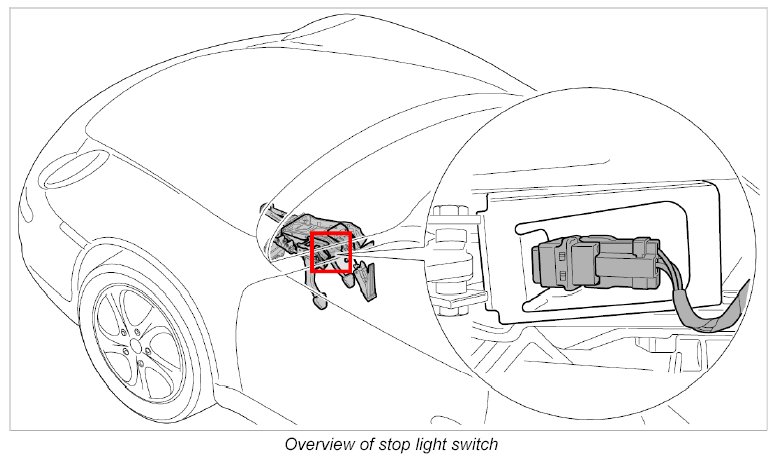 Overview of stop light switch