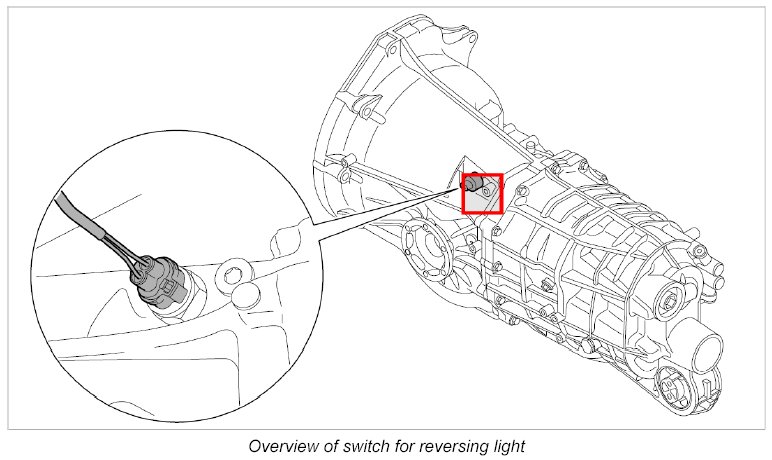 Overview of switch for reversing light