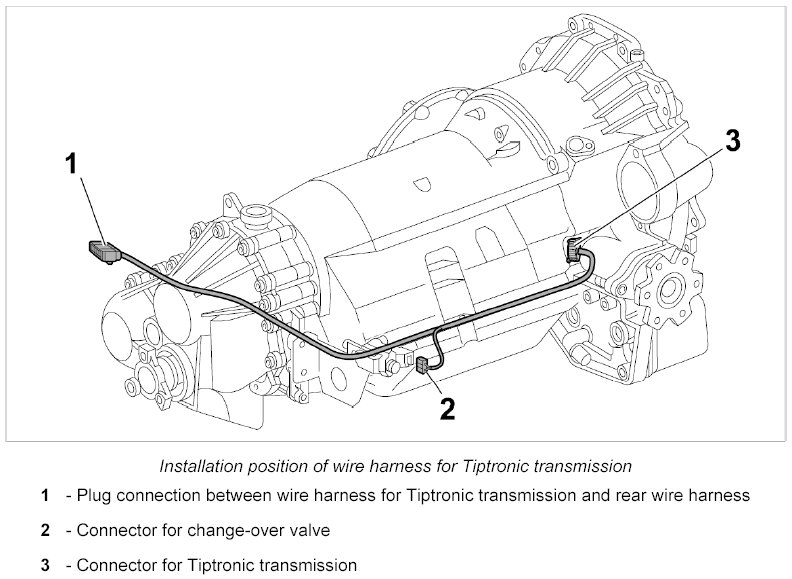 1

3

2

Installation position of wire harness for Tiptronic transmission

1 - Plug connection between wire harness for Tiptronic transmission and rear wire harness

2 - Connector for change-over valve

3 - Connector for Tiptronic transmission