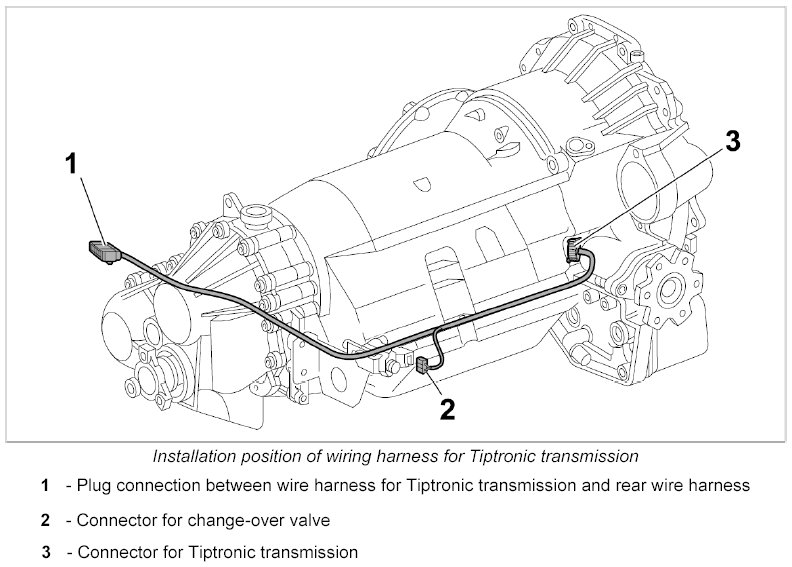 1

3

2

Installation position of wiring harness for Tiptronic transmission

1 - Plug connection between wire harness for Tiptronic transmission and rear wire harness

2 - Connector for change-over valve

3 - Connector for Tiptronic transmission