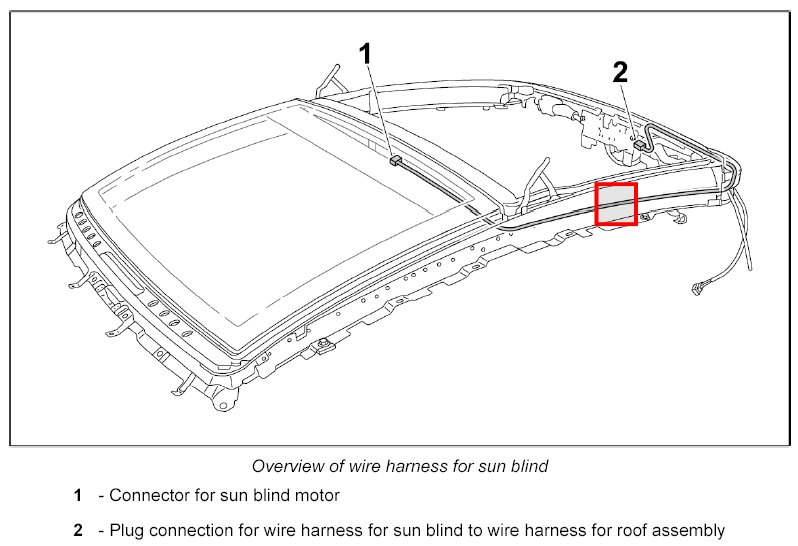 1

2

Overview of wire harness for sun blind

1 - Connector for sun blind motor

2 - Plug connection for wire harness for sun blind to wire harness for roof assembly