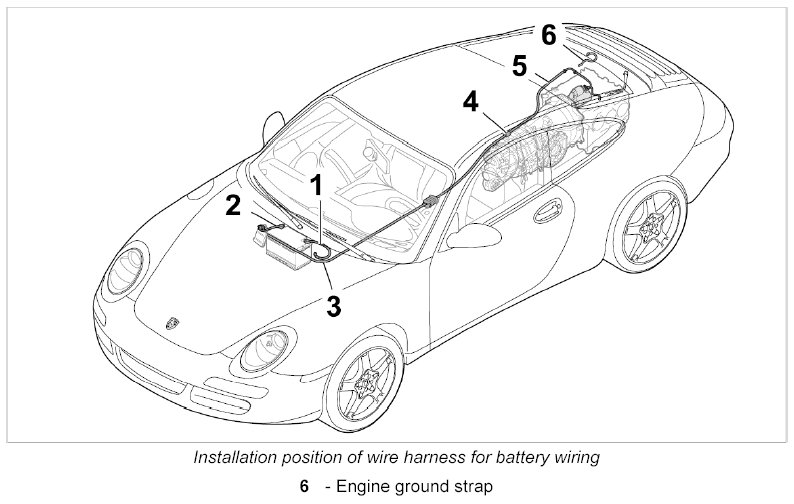 6
5
4
1
2
3

Installation position of wire harness for battery wiring

6 - Engine ground strap