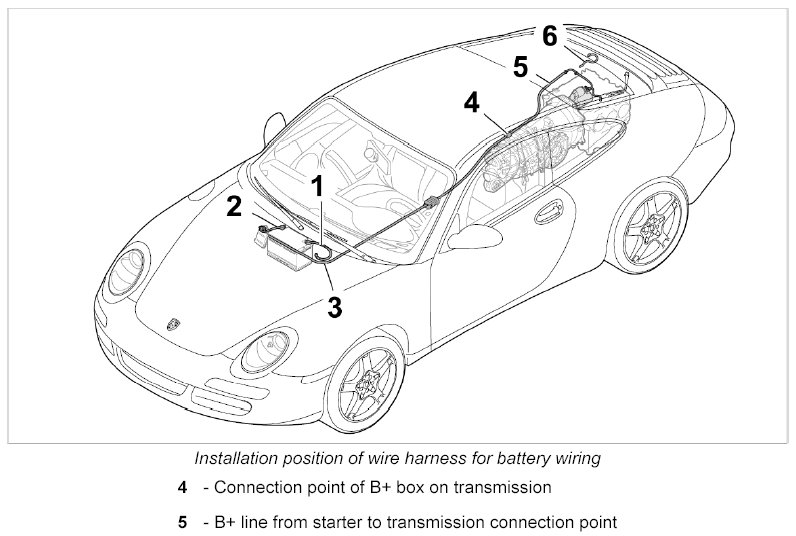 6
5
4
1
2
3

Installation position of wire harness for battery wiring

4 - Connection point of B+ box on transmission

5 - B+ line from starter to transmission connection point