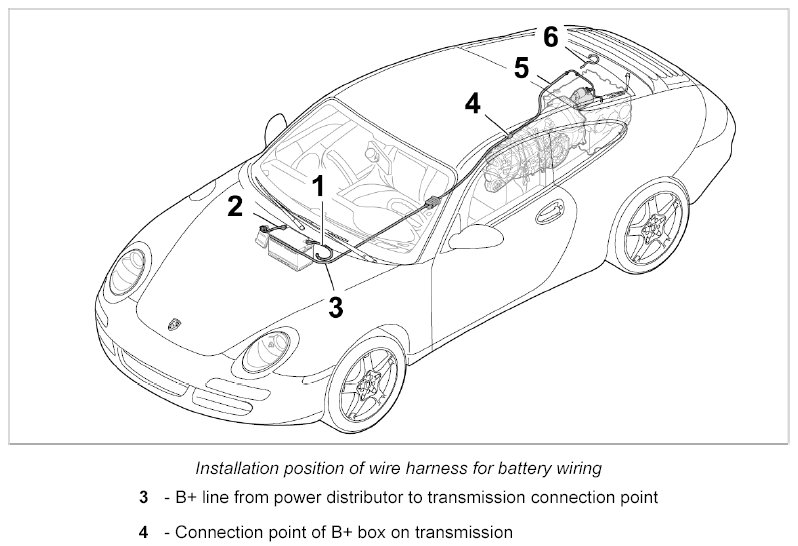 6
5
4
1
2
3

Installation position of wire harness for battery wiring

3 - B+ line from power distributor to transmission connection point

4 - Connection point of B+ box on transmission