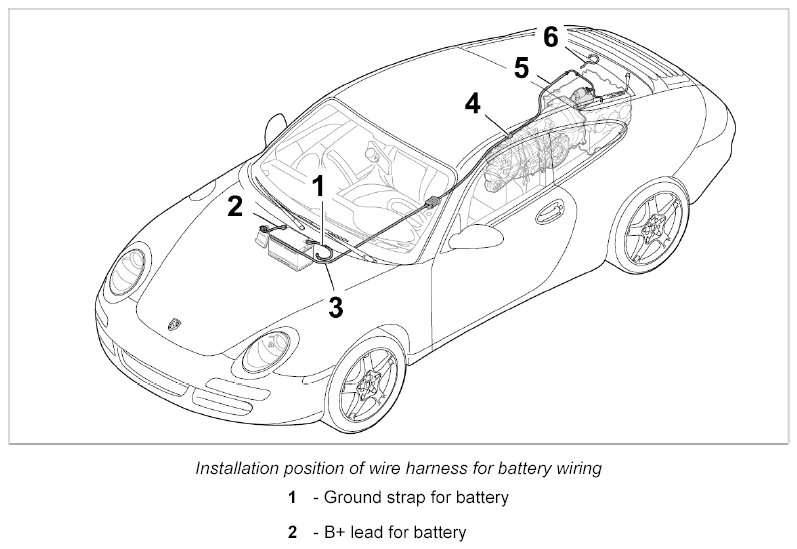 6
5
4
1
2
3

Installation position of wire harness for battery wiring

1 - Ground strap for battery

2 - B+ lead for battery