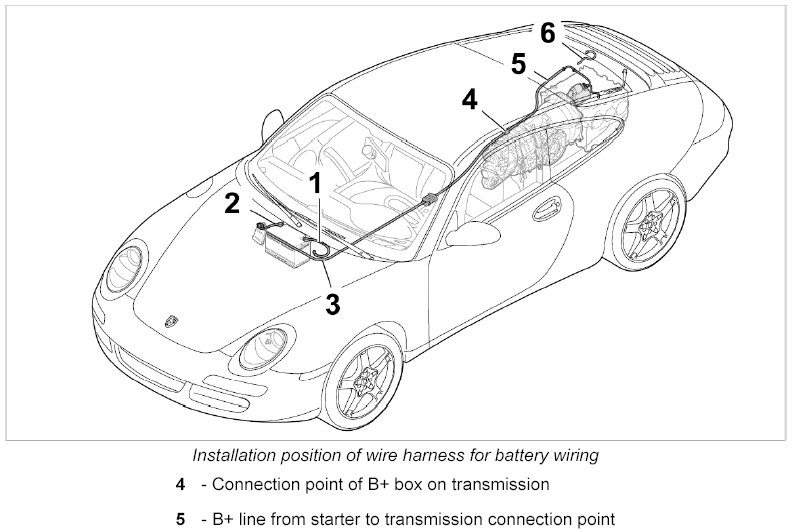 6
5
4
1
2
3

Installation position of wire harness for battery wiring

4 - Connection point of B+ box on transmission

5 - B+ line from starter to transmission connection point