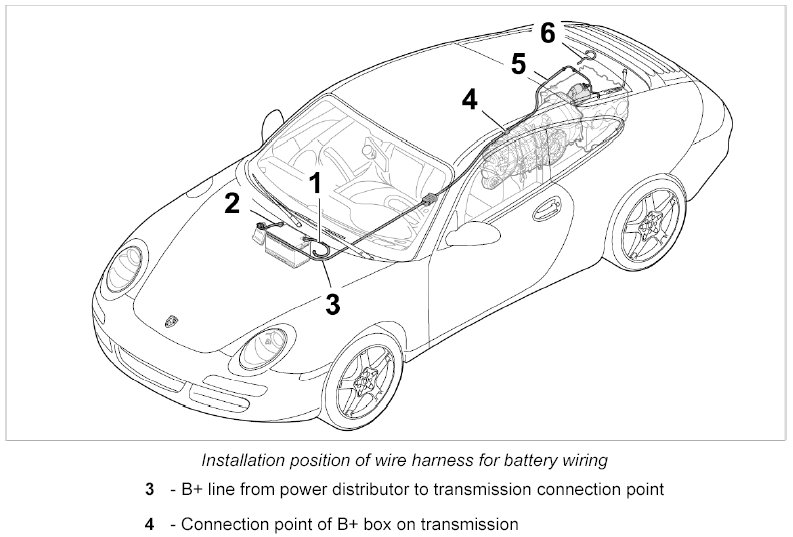 6
5
4
1
2
3

Installation position of wire harness for battery wiring

3 - B+ line from power distributor to transmission connection point

4 - Connection point of B+ box on transmission