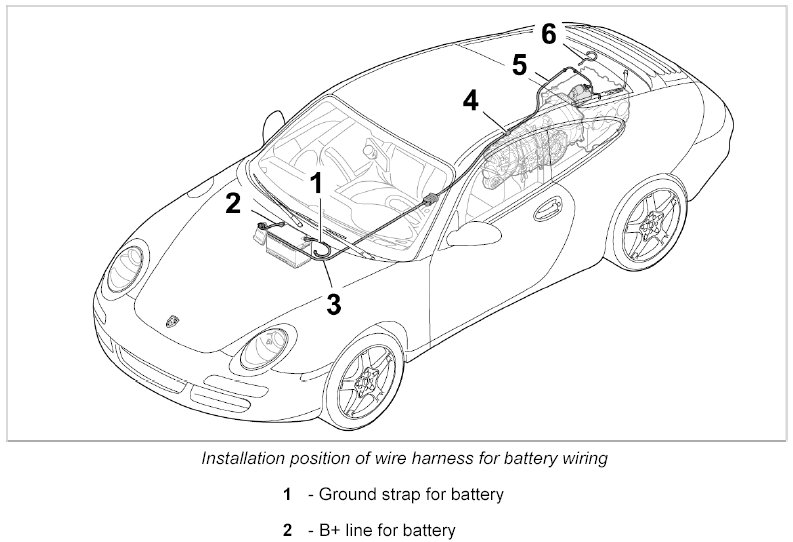 6
5
4
1
2
3

Installation position of wire harness for battery wiring

1 - Ground strap for battery

2 - B+ line for battery