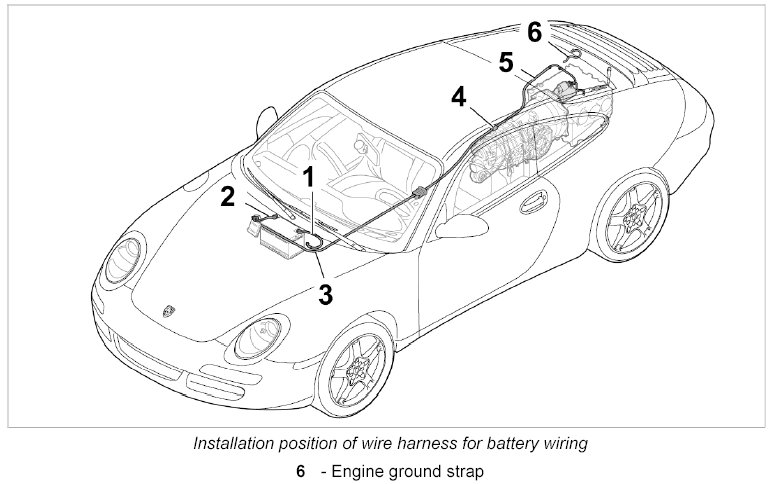 6
5
4
1
2
3

Installation position of wire harness for battery wiring

6 - Engine ground strap