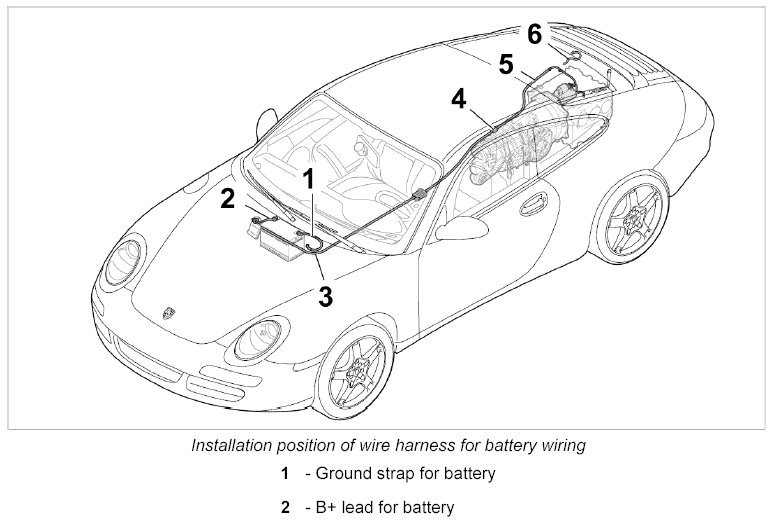 6

5

4

1

2

3

Installation position of wire harness for battery wiring

1 - Ground strap for battery

2 - B+ lead for battery