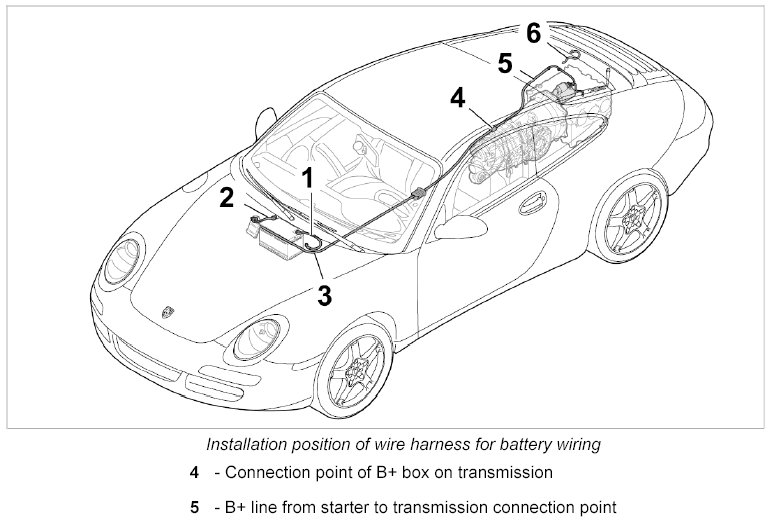 6
5
4
1
2
3

Installation position of wire harness for battery wiring

4 - Connection point of B+ box on transmission

5 - B+ line from starter to transmission connection point