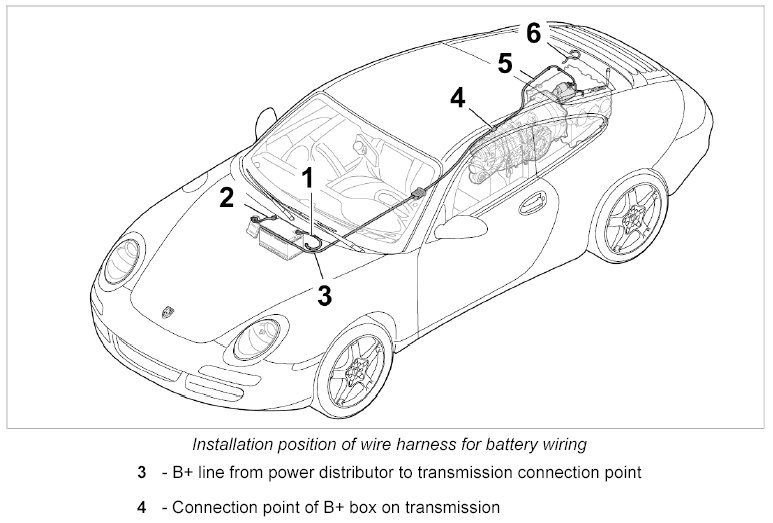 6
5
4
1
2
3

Installation position of wire harness for battery wiring

3 - B+ line from power distributor to transmission connection point

4 - Connection point of B+ box on transmission