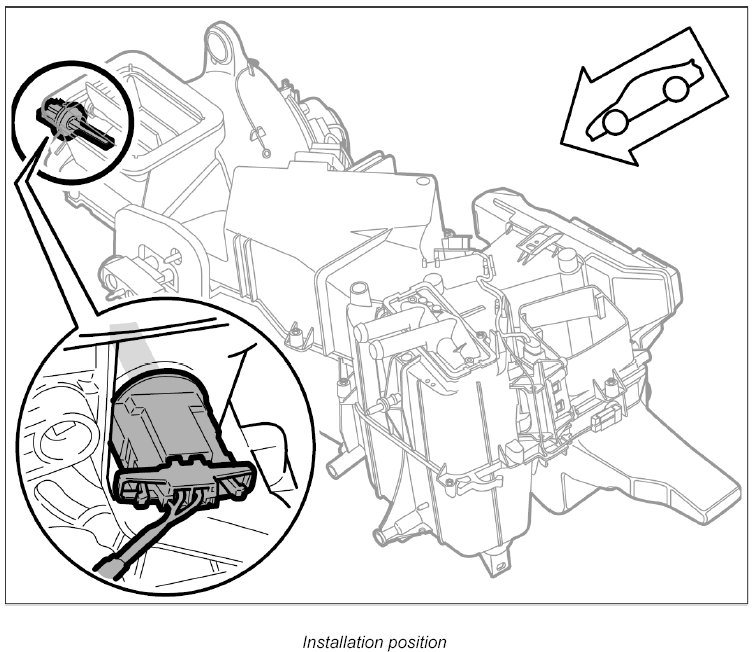 Installation position