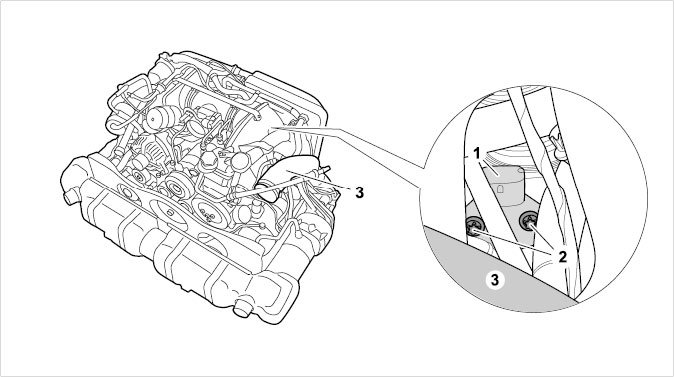 3

1

2

3