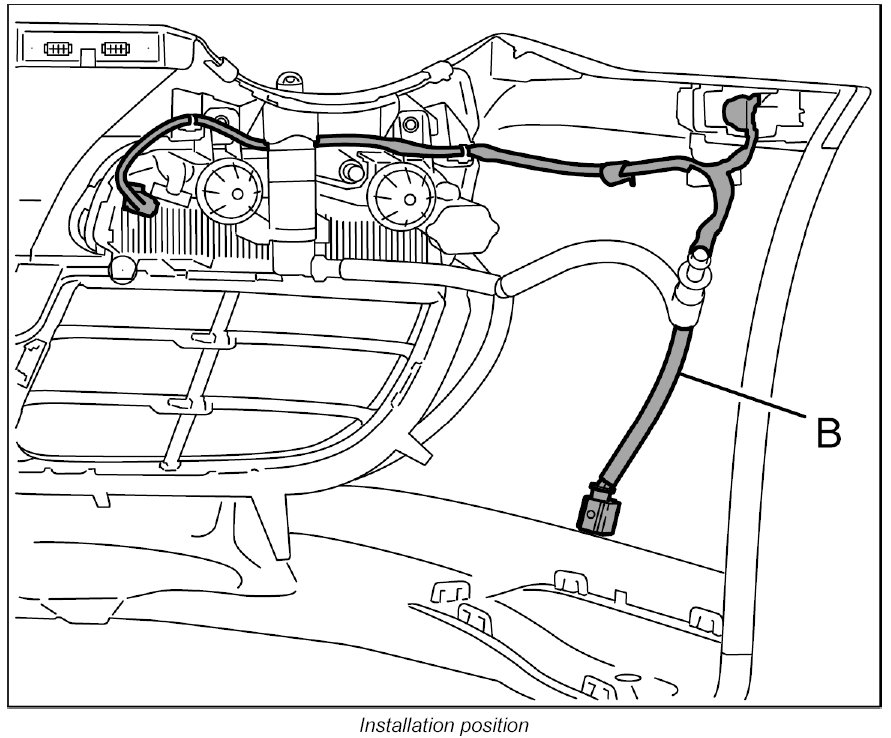 B

Installation position