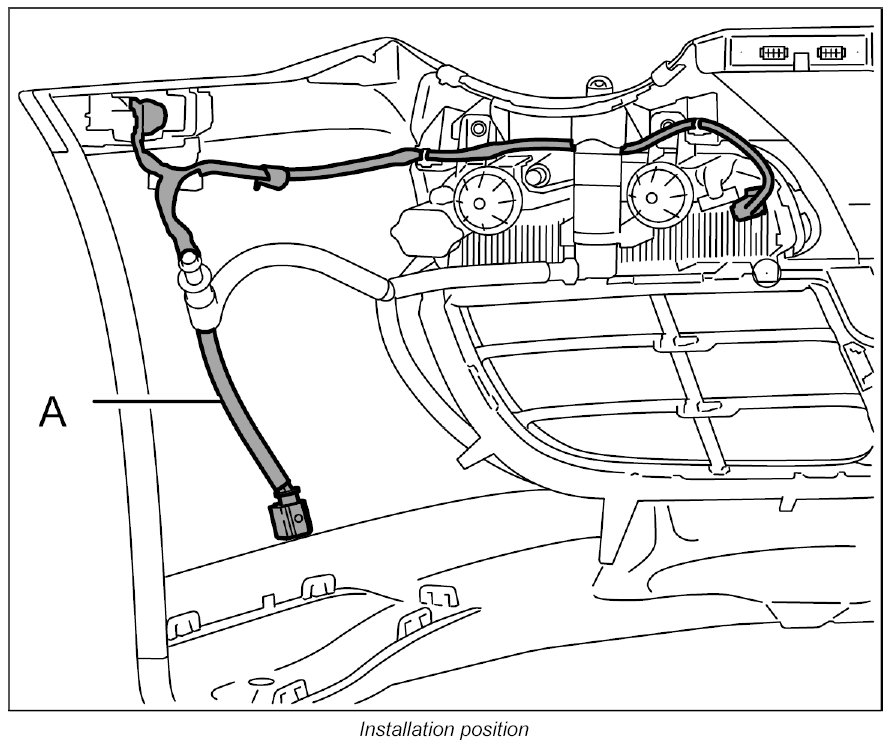 A

Installation position