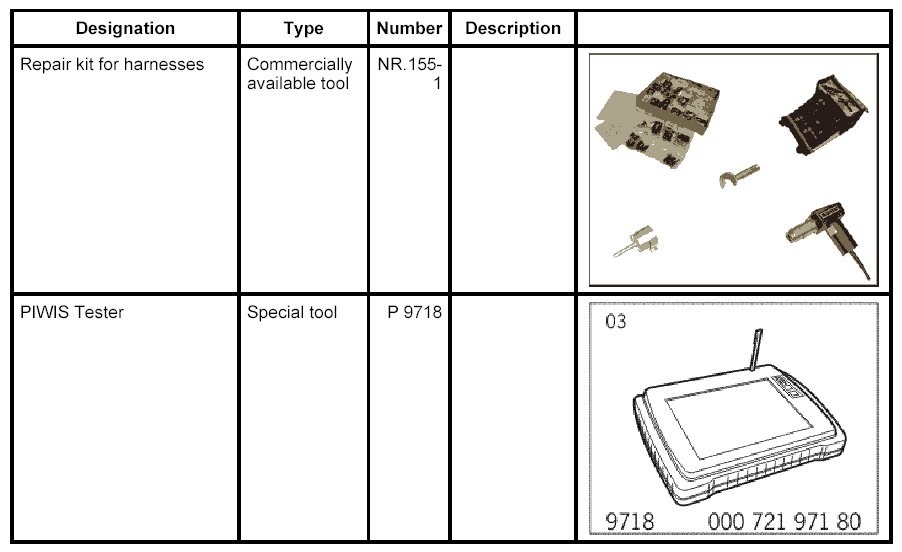 | Designation | Type | Number | Description | |
|---|---|---|---|---|
| Repair kit for harnesses | Commercially available tool | NR.155-1 | | |
| PIWIS Tester | Special tool | P 9718 | | 03 9718 000 721 971 80 |