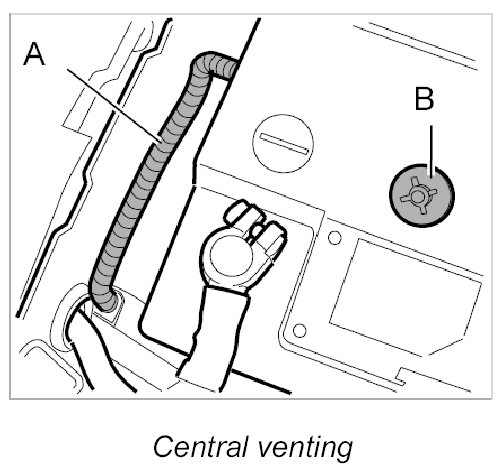 A

B

Central venting