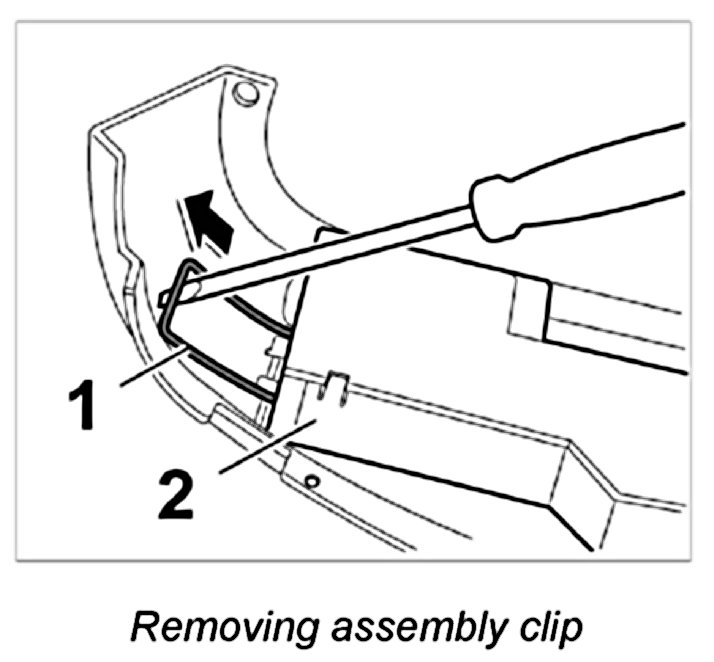 1
2
Removing assembly clip