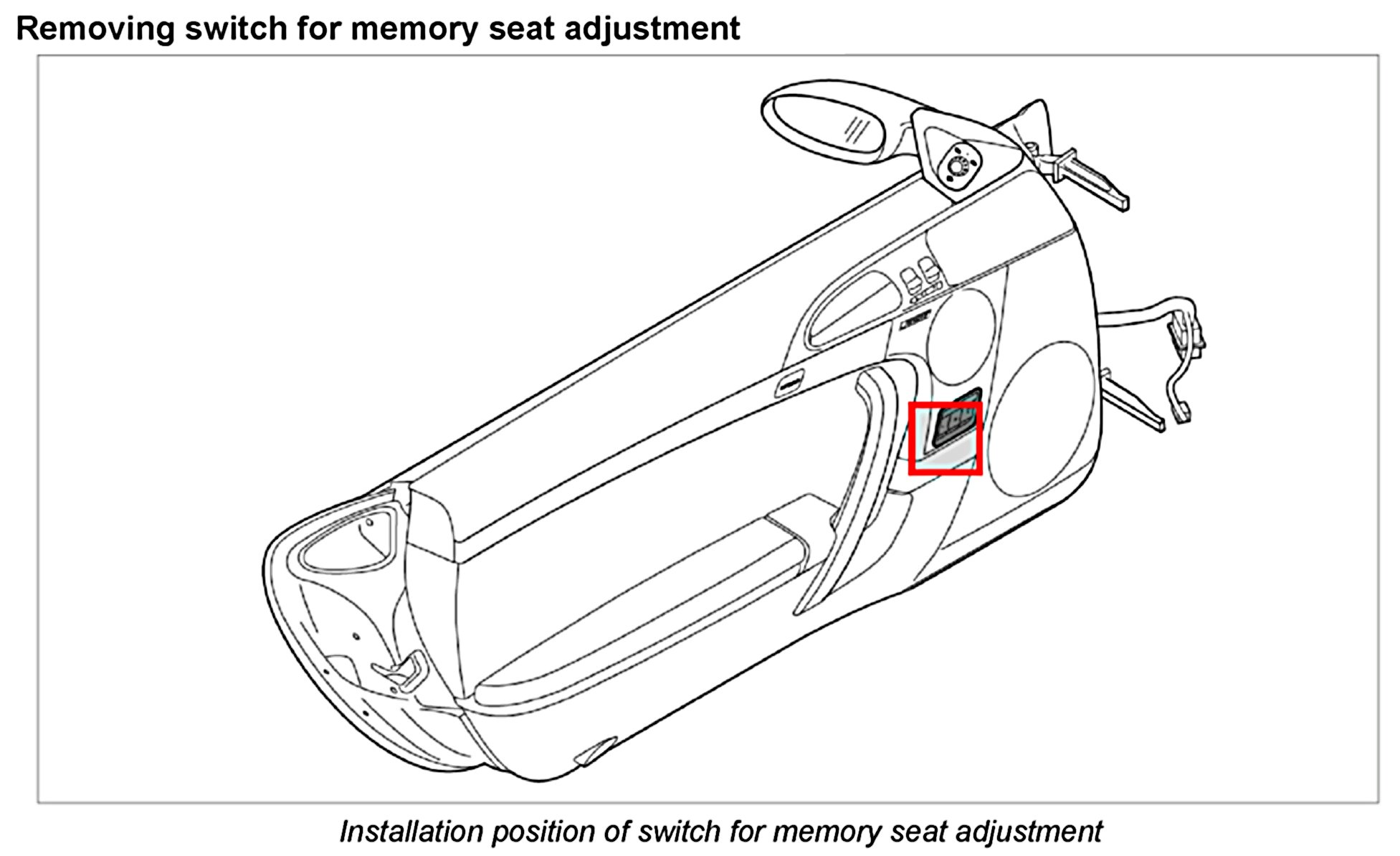 Removing switch for memory seat adjustment

Installation position of switch for memory seat adjustment