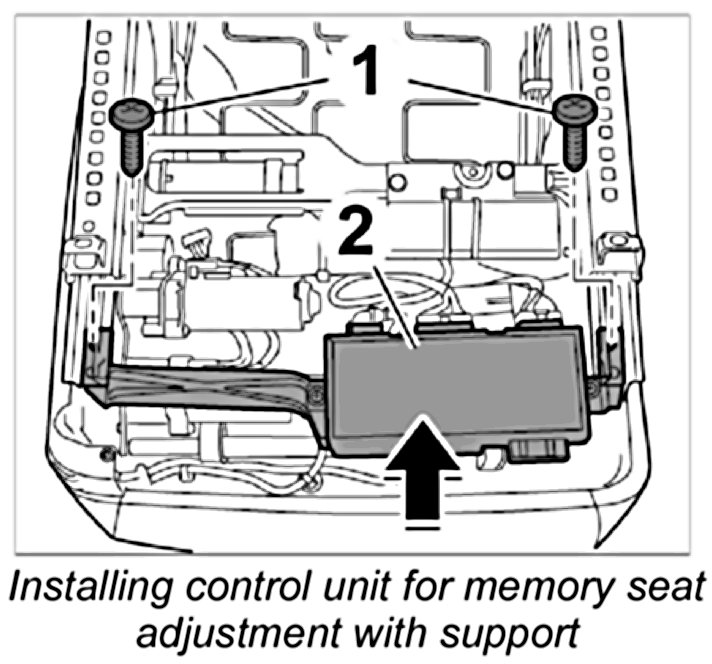 1

2

Installing control unit for memory seat adjustment with support