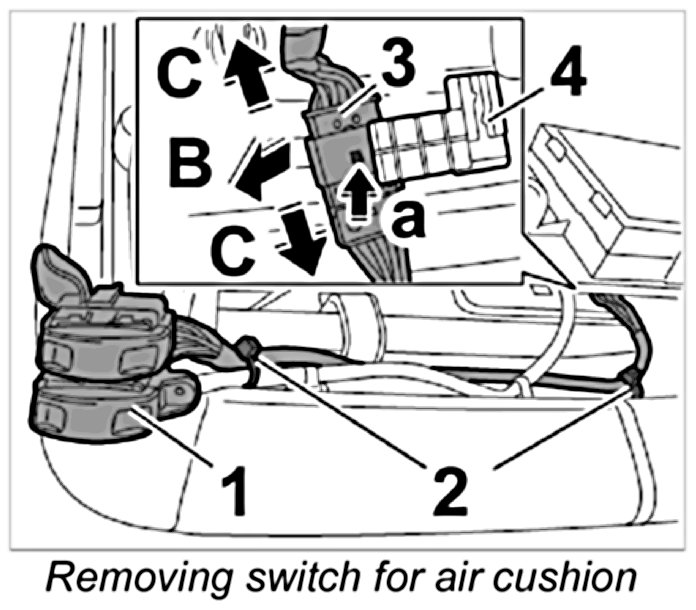 C
3
4
B
a
C
1
2

Removing switch for air cushion