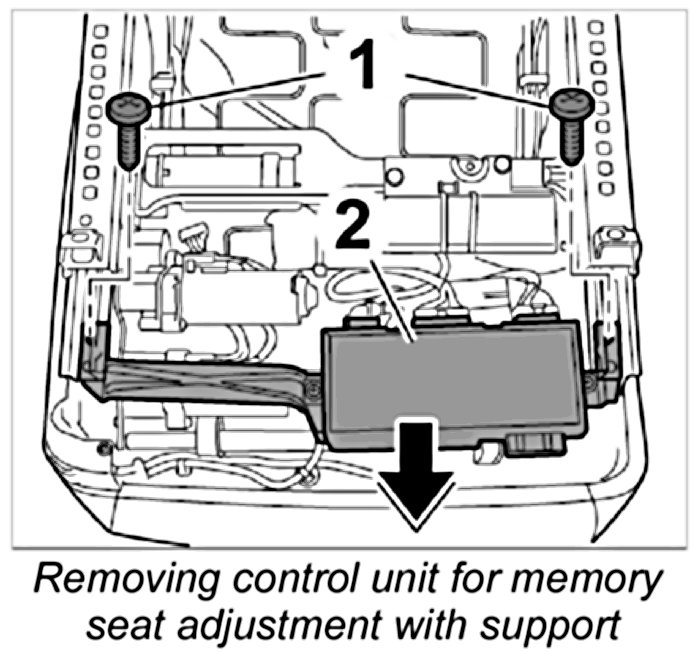 1

2

Removing control unit for memory seat adjustment with support