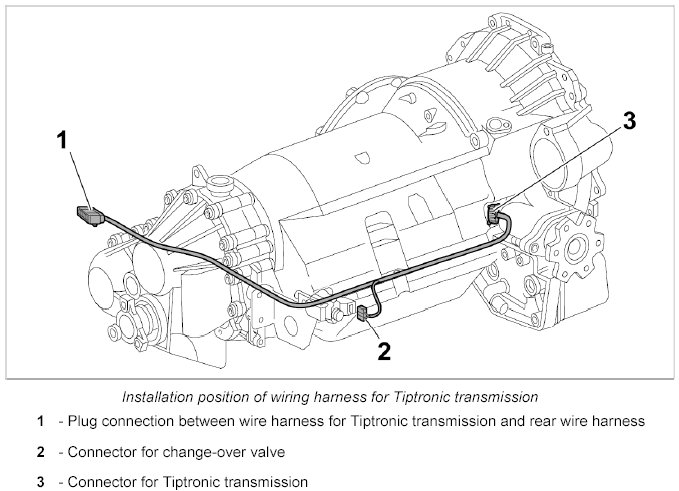 1

3

2

Installation position of wiring harness for Tiptronic transmission

1 - Plug connection between wire harness for Tiptronic transmission and rear wire harness

2 - Connector for change-over valve

3 - Connector for Tiptronic transmission