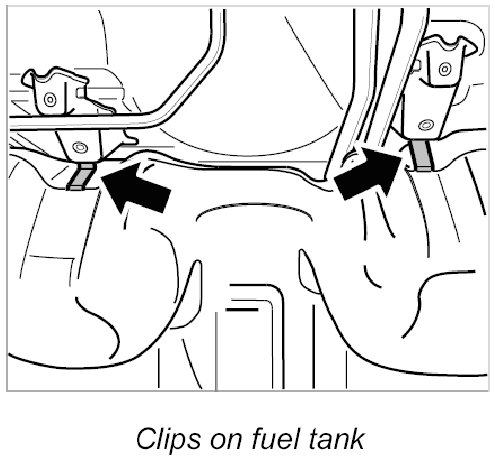 Clips on fuel tank