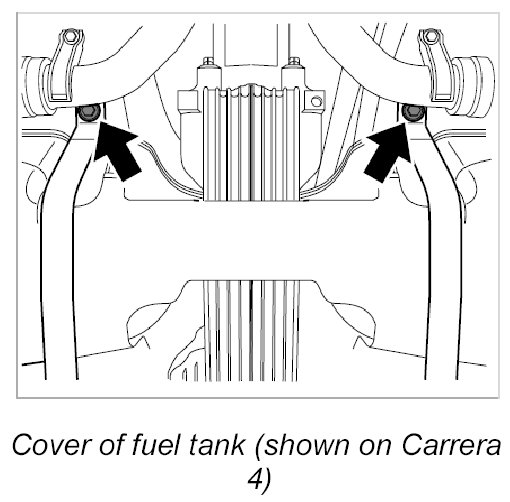 Cover of fuel tank (shown on Carrera 4)