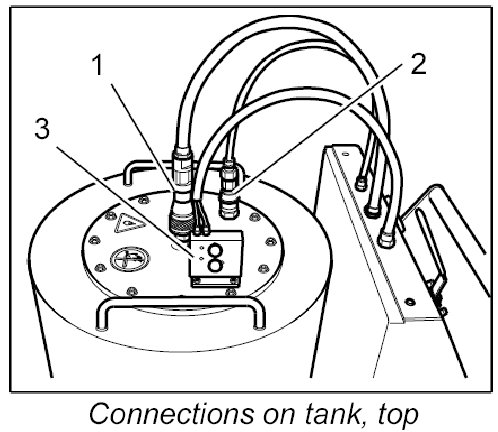 1
2
3
Connections on tank, top