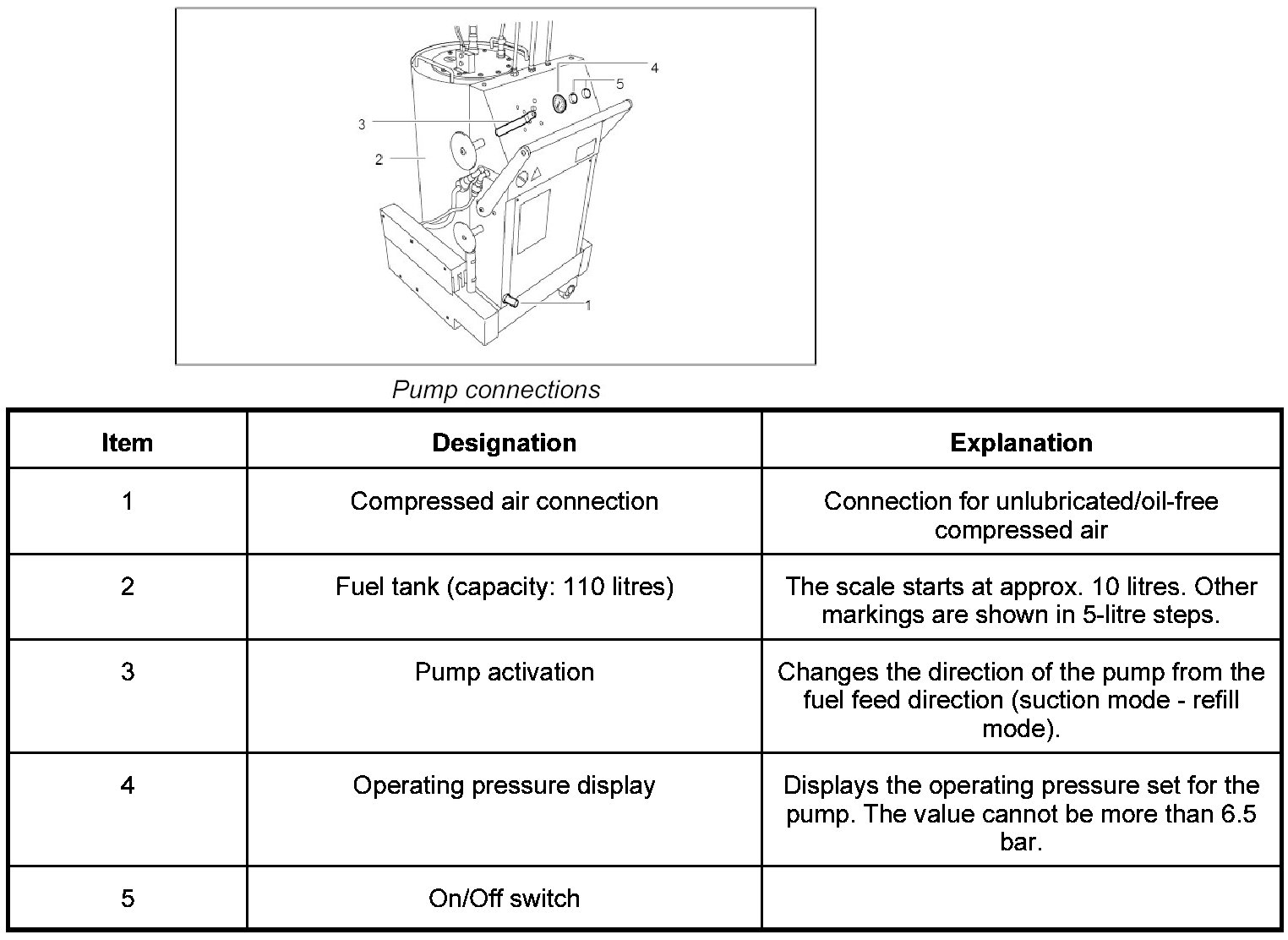 4
5
3
2
1

Pump connections

| Item | Designation | Explanation |
|---|---|---|
| 1 | Compressed air connection | Connection for unlubricated/oil-free compressed air |
| 2 | Fuel tank (capacity: 110 litres) | The scale starts at approx. 10 litres. Other markings are shown in 5-litre steps. |
| 3 | Pump activation | Changes the direction of the pump from the fuel feed direction (suction mode - refill mode). |
| 4 | Operating pressure display | Displays the operating pressure set for the pump. The value cannot be more than 6.5 bar. |
| 5 | On/Off switch | |