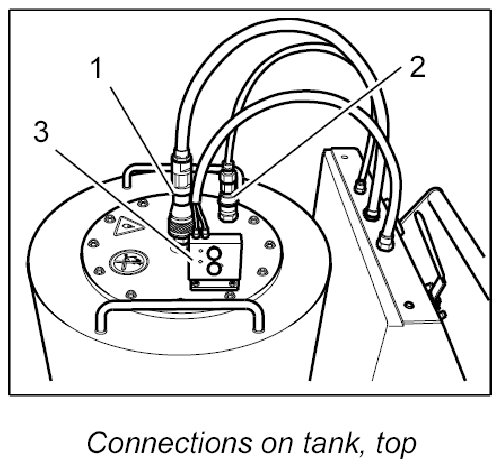 1
2
3

Connections on tank, top