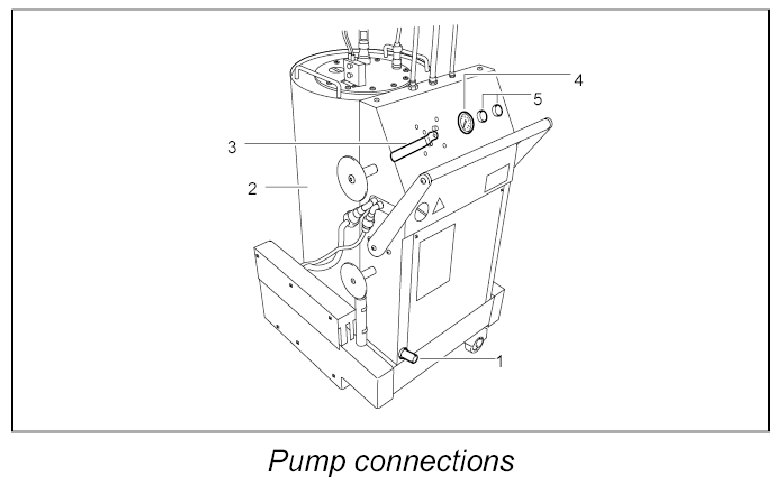 4
5
3
2
1
Pump connections