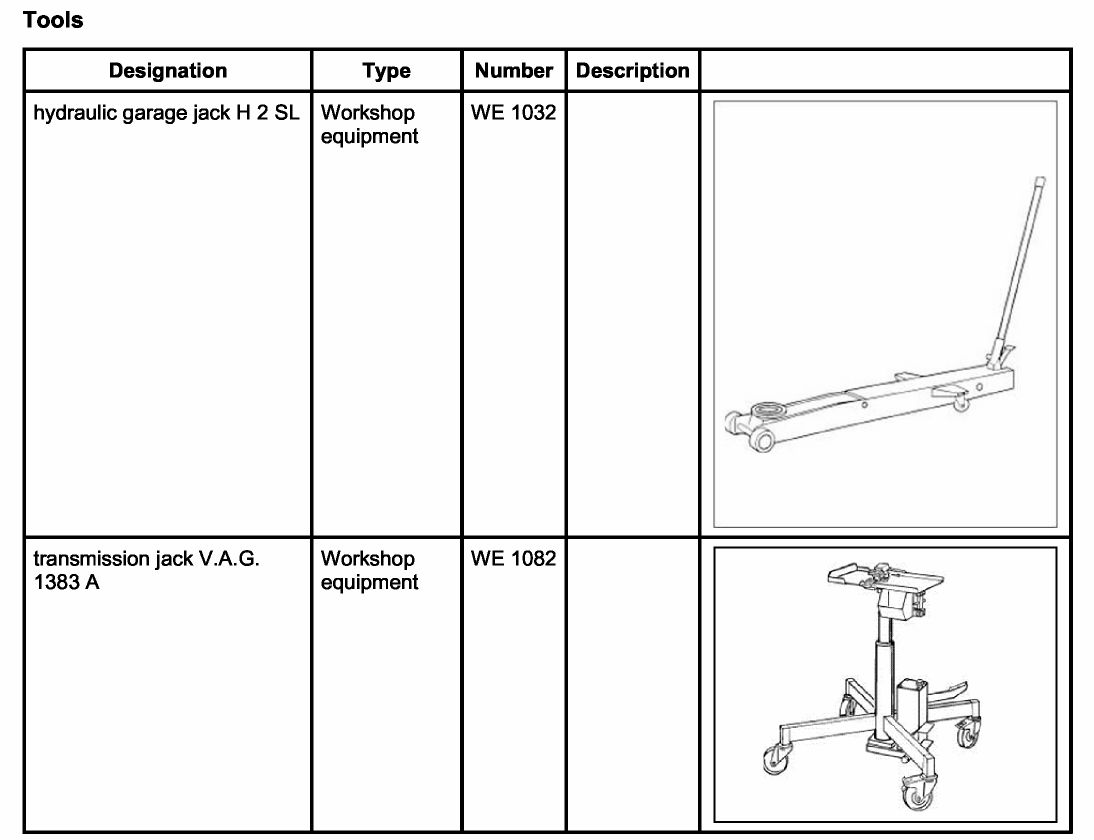 **Tools**

| Designation | Type | Number | Description | |
|---|---|---|---|---|
| hydraulic garage jack H 2 SL | Workshop equipment | WE 1032 | | |
| transmission jack V.A.G. 1383 A | Workshop equipment | WE 1082 | | |