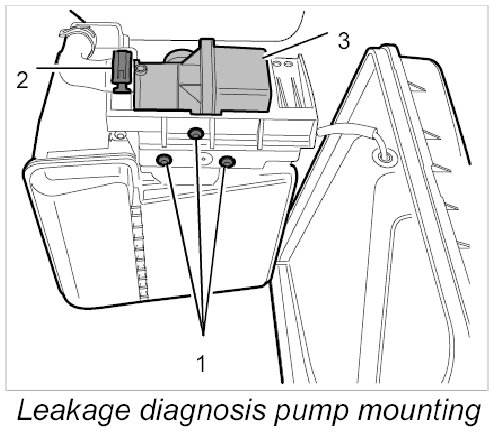 3
2
1
Leakage diagnosis pump mounting