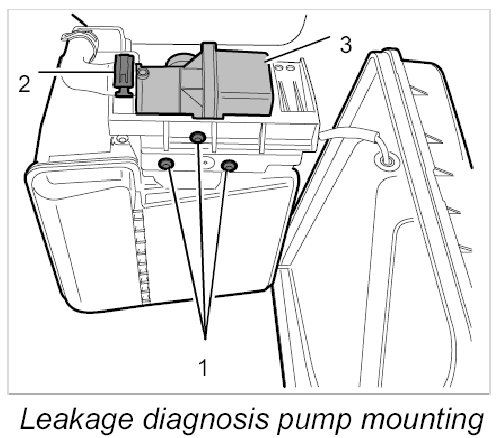 3
2
1
Leakage diagnosis pump mounting