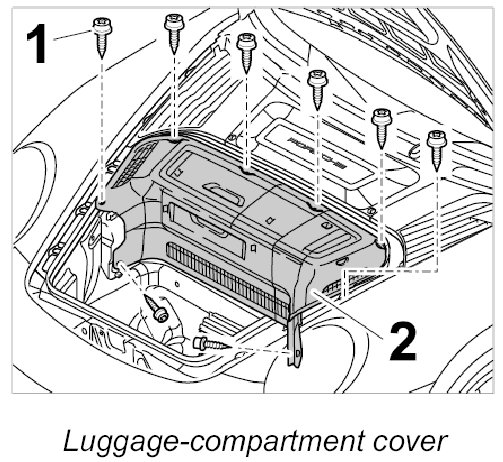 1

2

Luggage-compartment cover