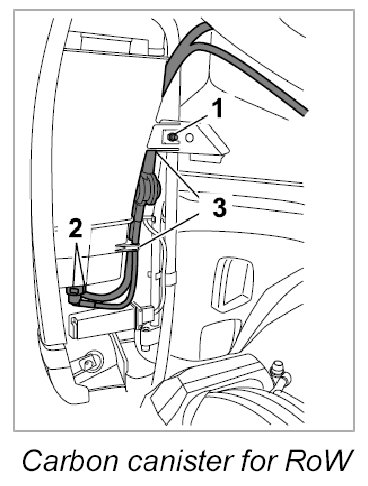 1

3

2

Carbon canister for RoW