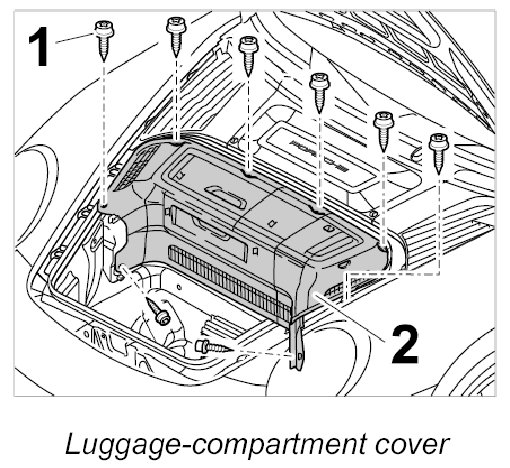 1

2

Luggage-compartment cover