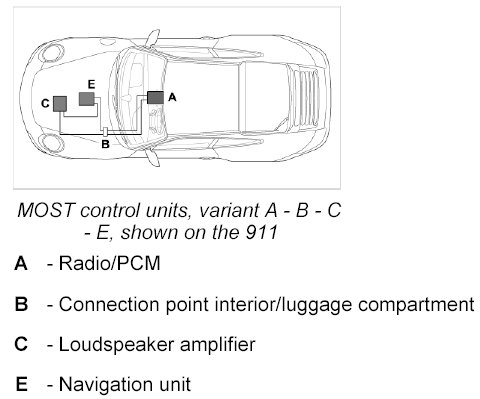 E

C

A

B

MOST control units, variant A - B - C - E, shown on the 911

A - Radio/PCM

B - Connection point interior/luggage compartment

C - Loudspeaker amplifier

E - Navigation unit