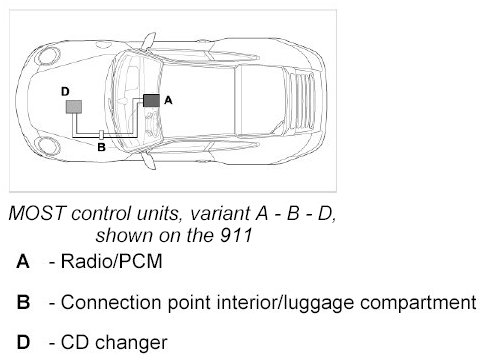 D

A

B

MOST control units, variant A - B - D, shown on the 911

A - Radio/PCM

B - Connection point interior/luggage compartment

D - CD changer