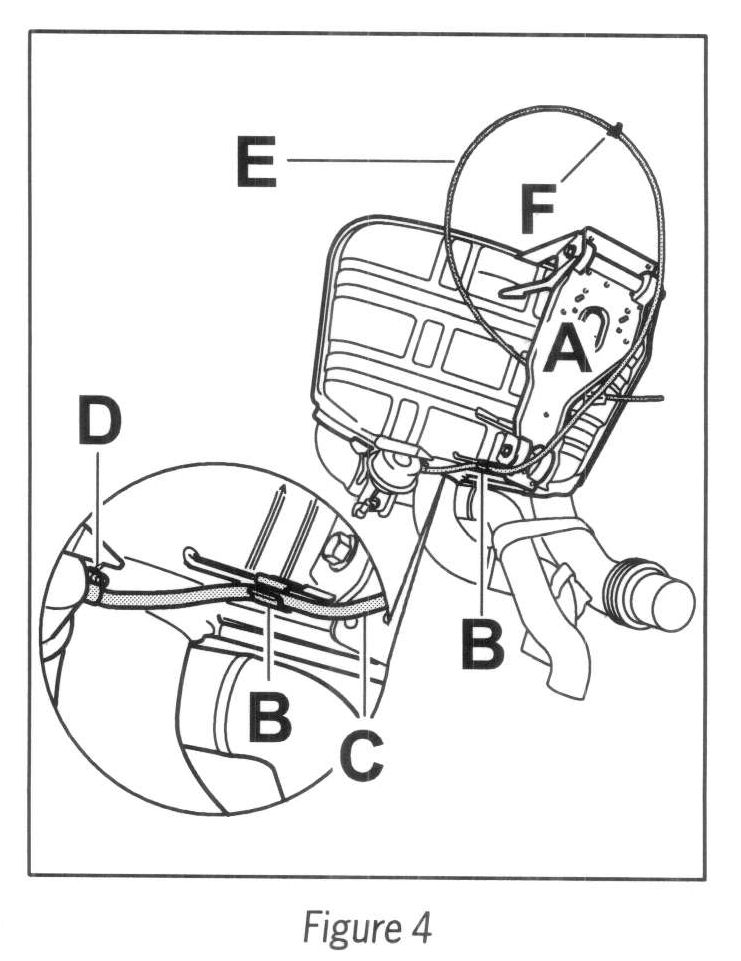 E
F
A
D
B
B
C
Figure 4