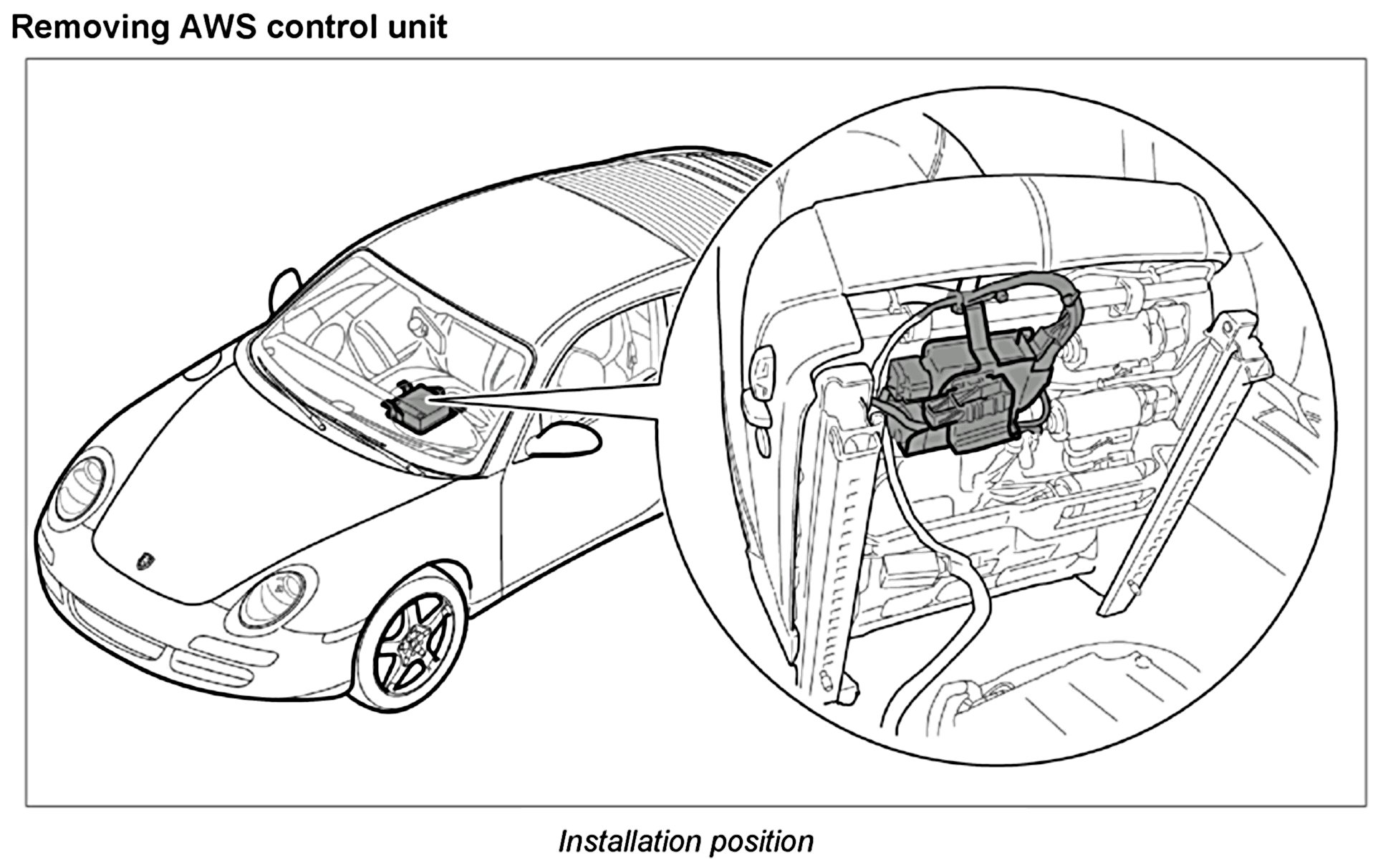 Removing AWS control unit

Installation position