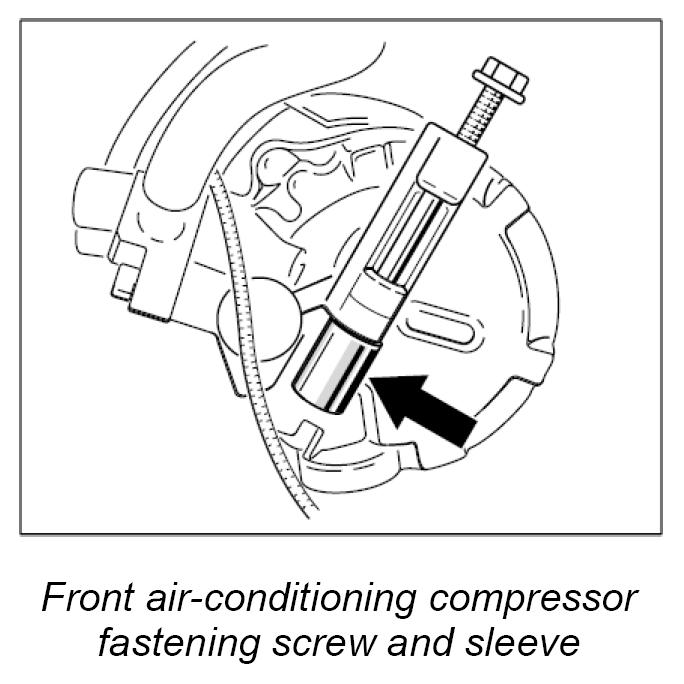 Front air-conditioning compressor fastening screw and sleeve