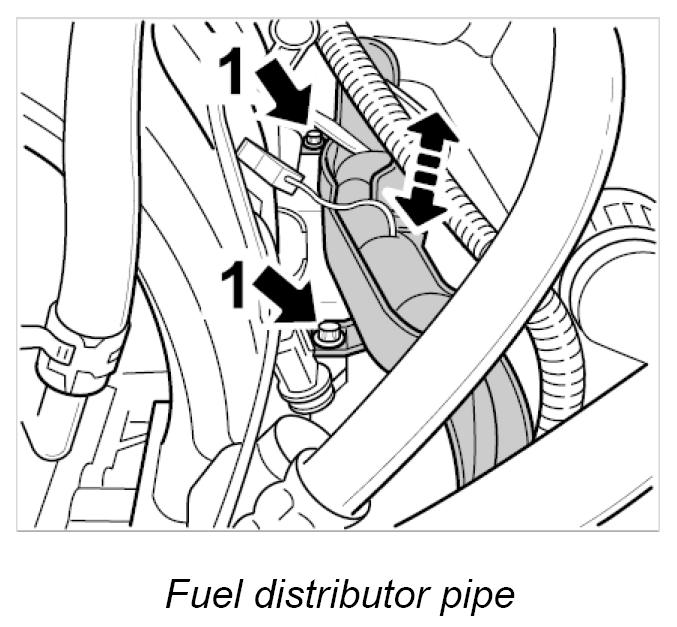 1

1

Fuel distributor pipe