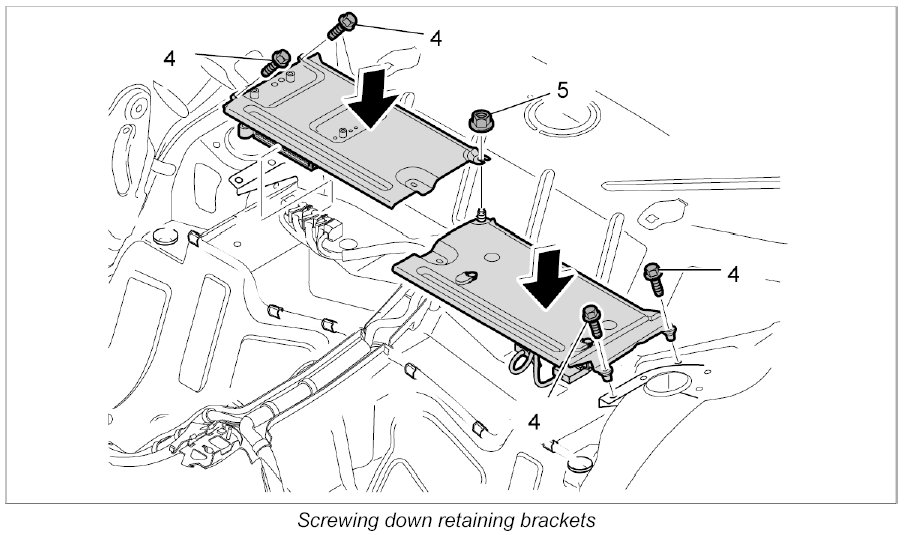 4
4
5
4
4
Screwing down retaining brackets