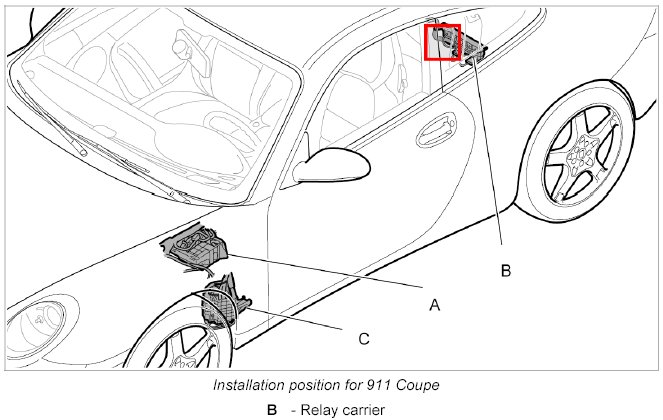 B

A

C

Installation position for 911 Coupe

B - Relay carrier